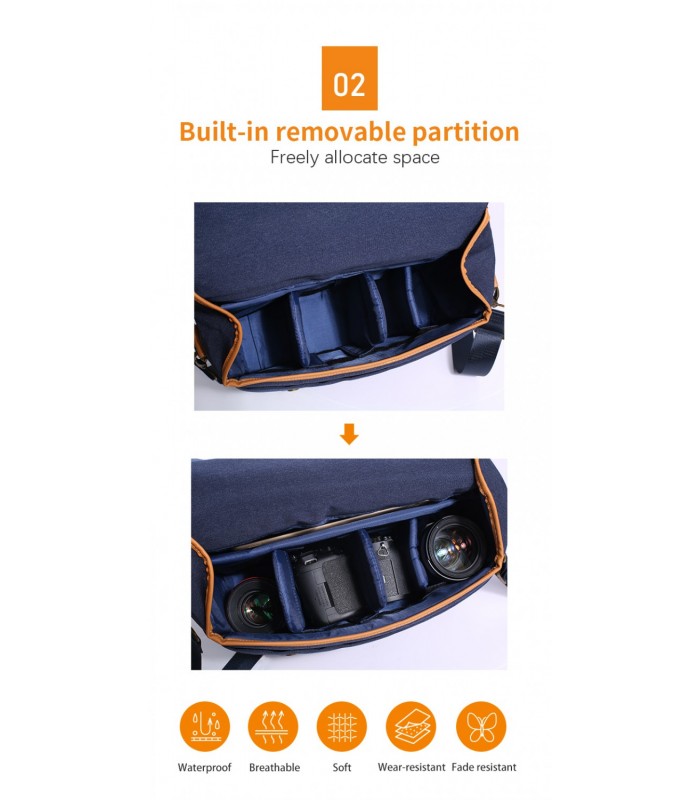 02

Built-in removable partition

Freely allocate space

Waterproof Breathable Soft Wear-resistant Fade resistant