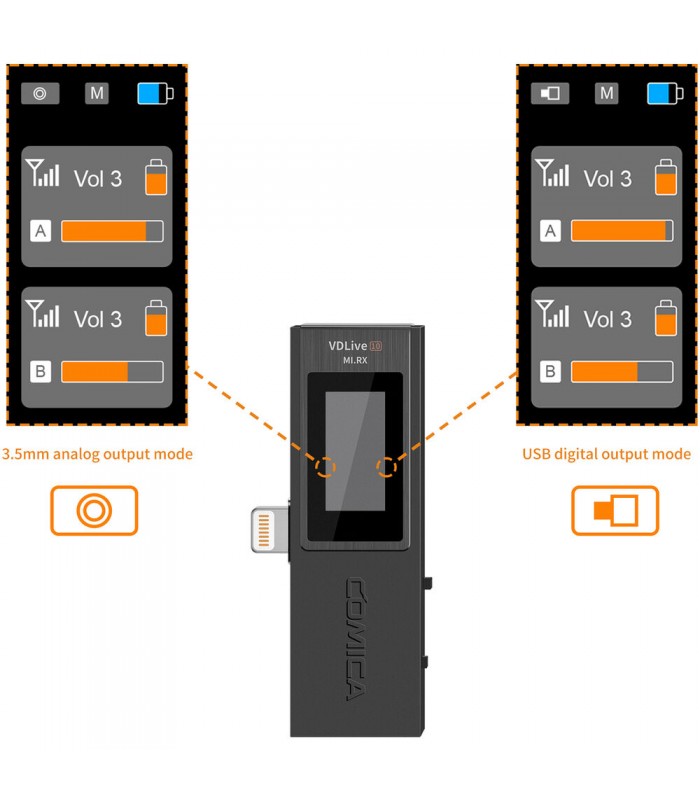 M

Vol 3

A

Vol 3

B

3.5mm analog output mode

M

Vol 3

A

Vol 3

B

USB digital output mode

VDLive 10
MI.RX

COMICA