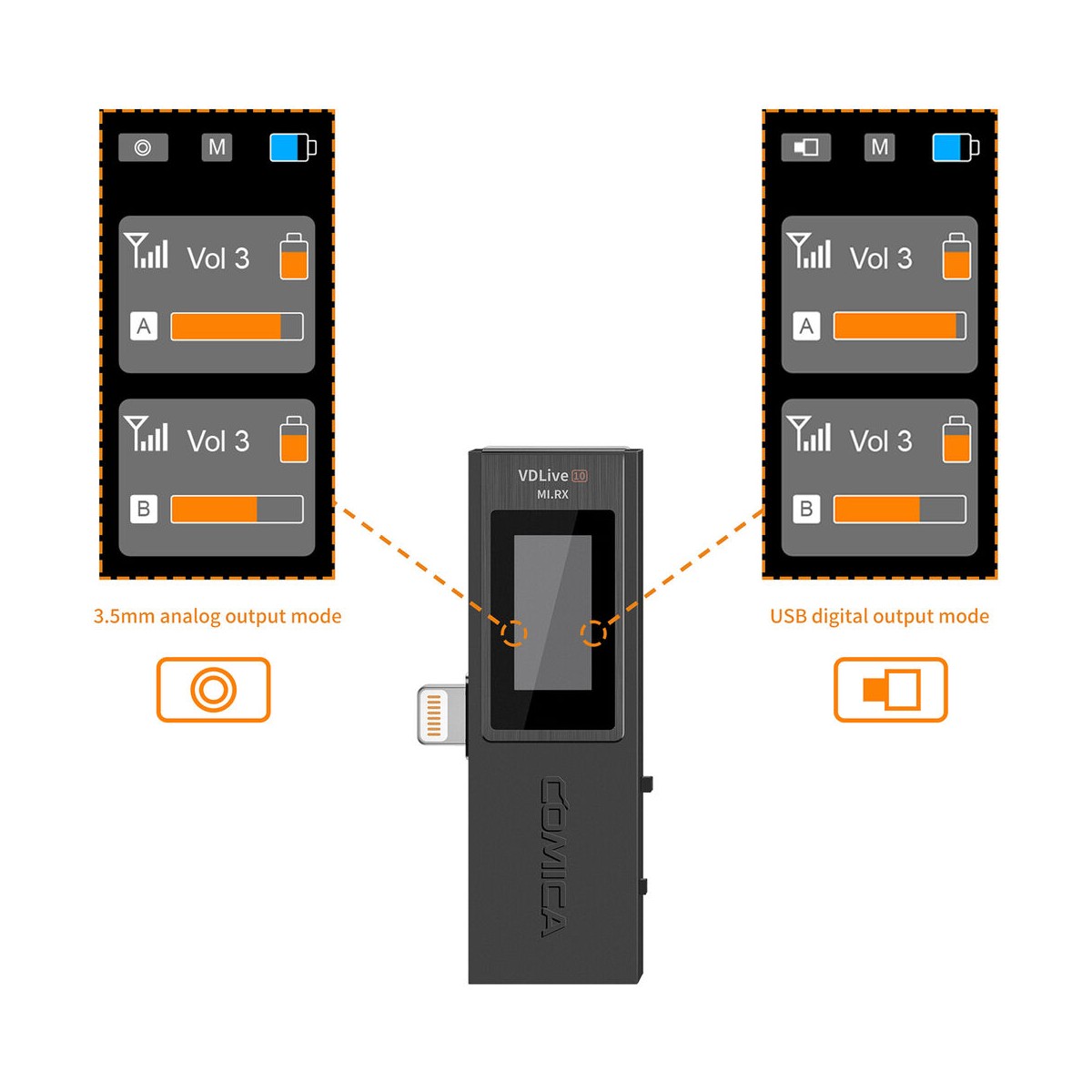 M

Vol 3

A

Vol 3

B

3.5mm analog output mode

M

Vol 3

A

Vol 3

B

USB digital output mode

VDLive 10
MI.RX

COMICA