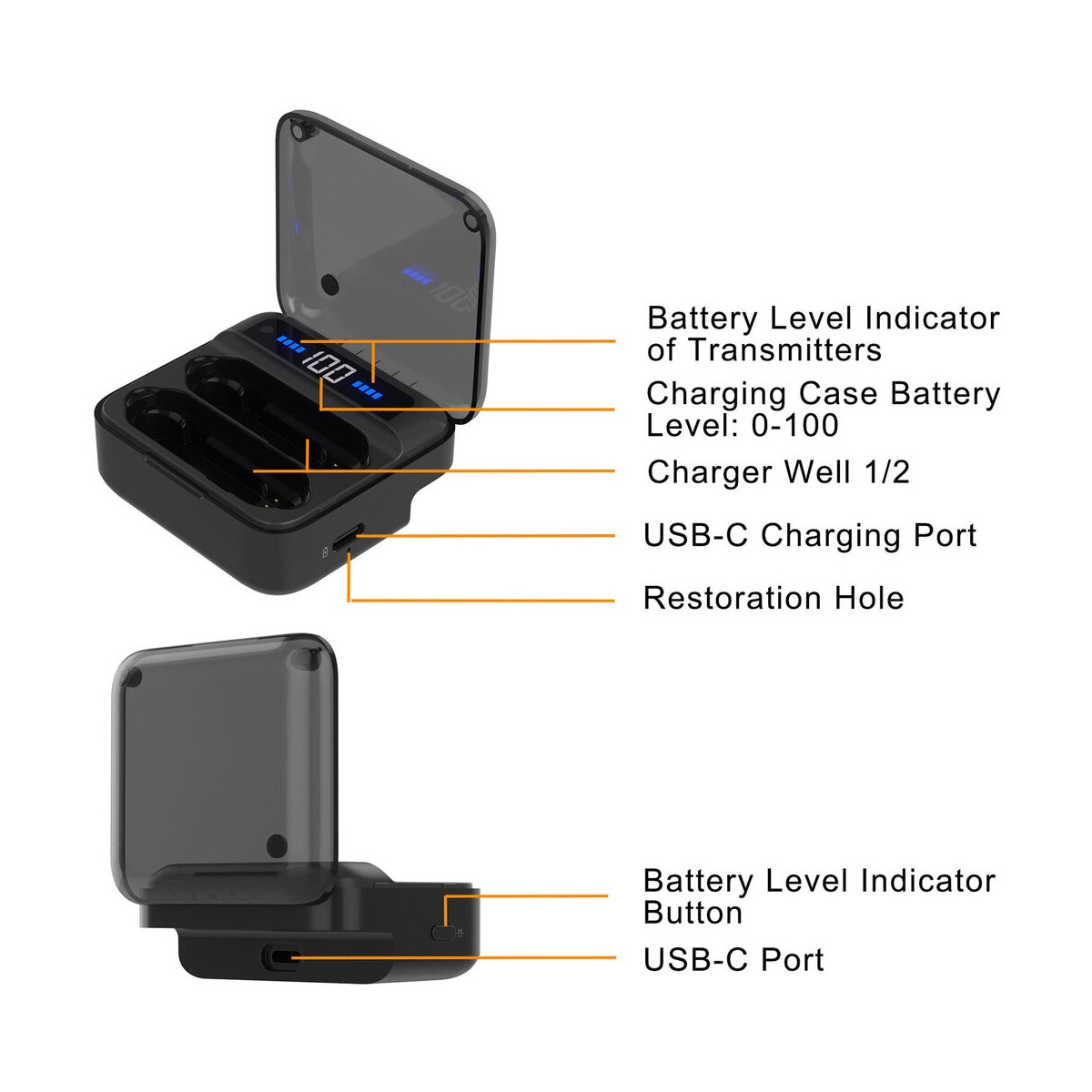 100

Battery Level Indicator of Transmitters

Charging Case Battery Level: 0-100

Charger Well 1/2

USB-C Charging Port

Restoration Hole

Battery Level Indicator Button

USB-C Port