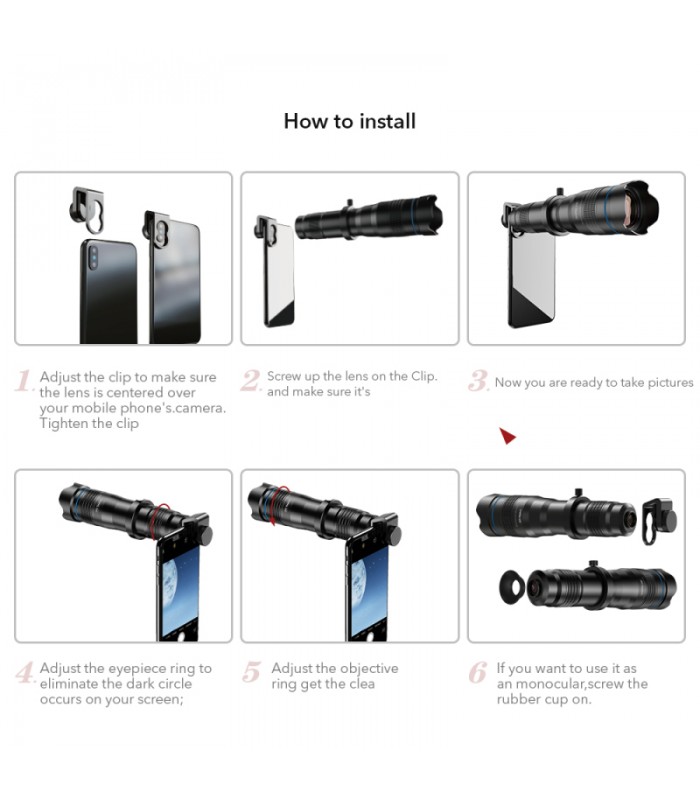 How to install

1. Adjust the clip to make sure the lens is centered over your mobile phone's.camera. Tighten the clip

2. Screw up the lens on the Clip. and make sure it's

3. Now you are ready to take pictures

4. Adjust the eyepiece ring to eliminate the dark circle occurs on your screen;

5. Adjust the objective ring get the clea

6. If you want to use it as an monocular,screw the rubber cup on.