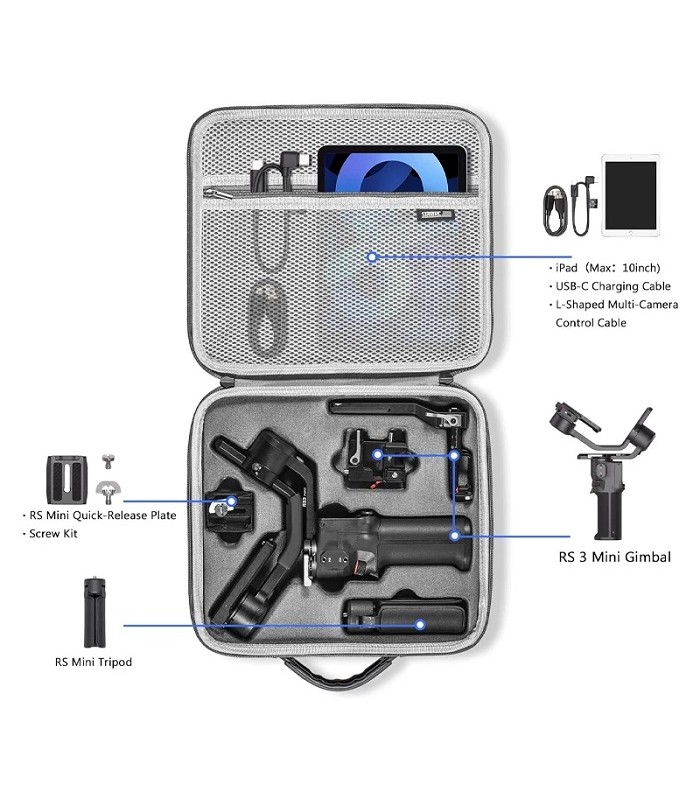 · iPad（Max：10inch）
· USB-C Charging Cable
· L-Shaped Multi-Camera Control Cable

· RS Mini Quick-Release Plate
· Screw Kit

RS 3 Mini Gimbal

RS Mini Tripod