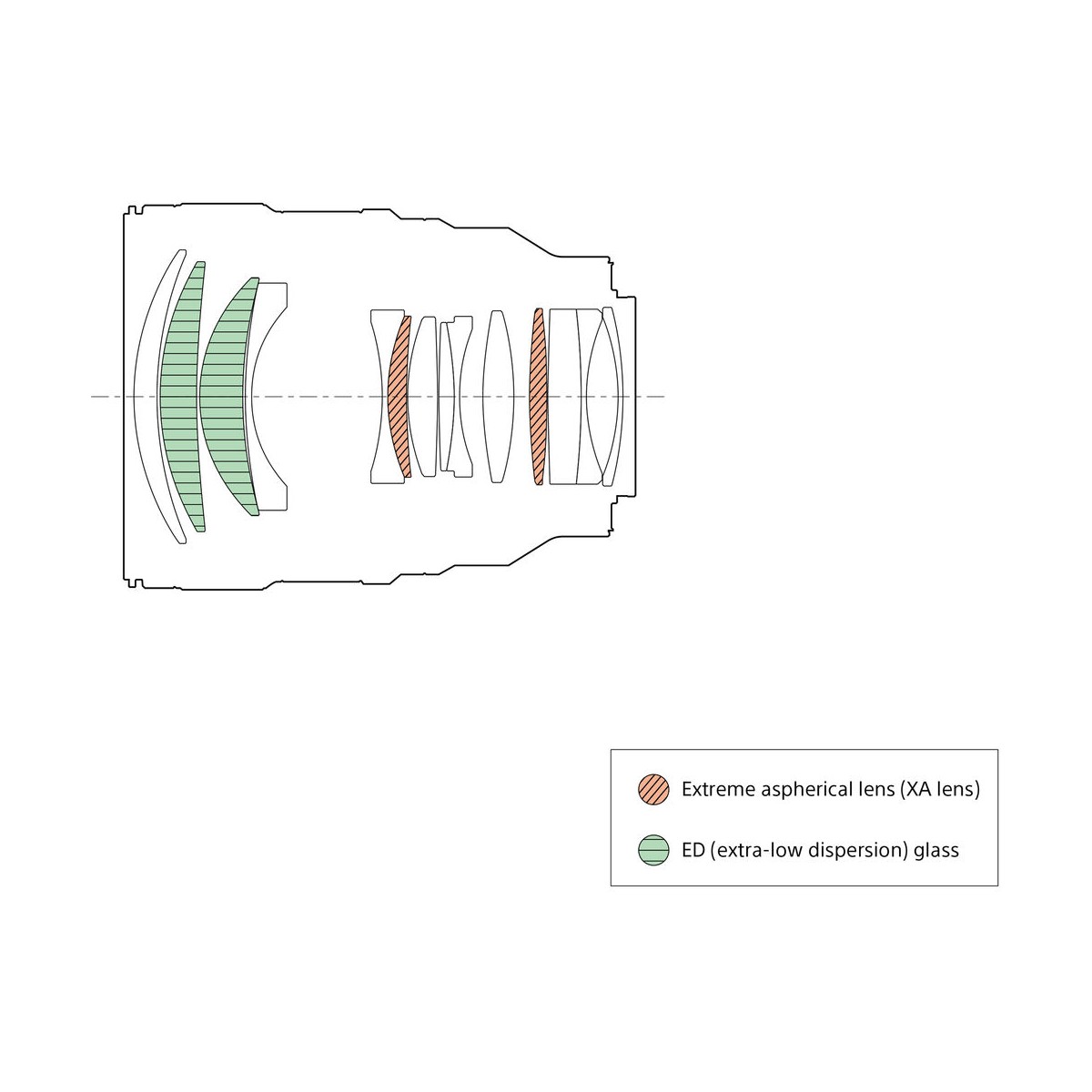 Extreme aspherical lens (XA lens)

ED (extra-low dispersion) glass