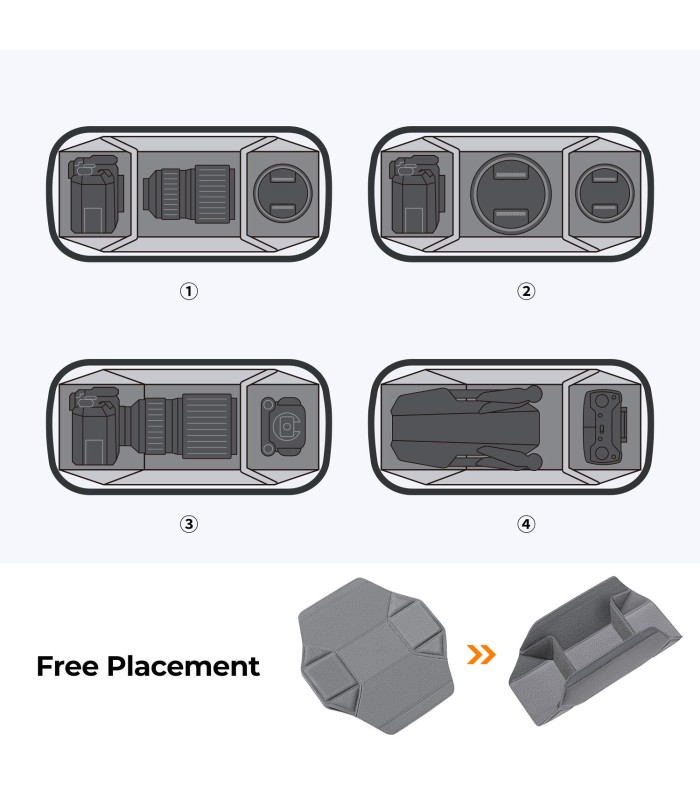 ①

②

③

④

Free Placement