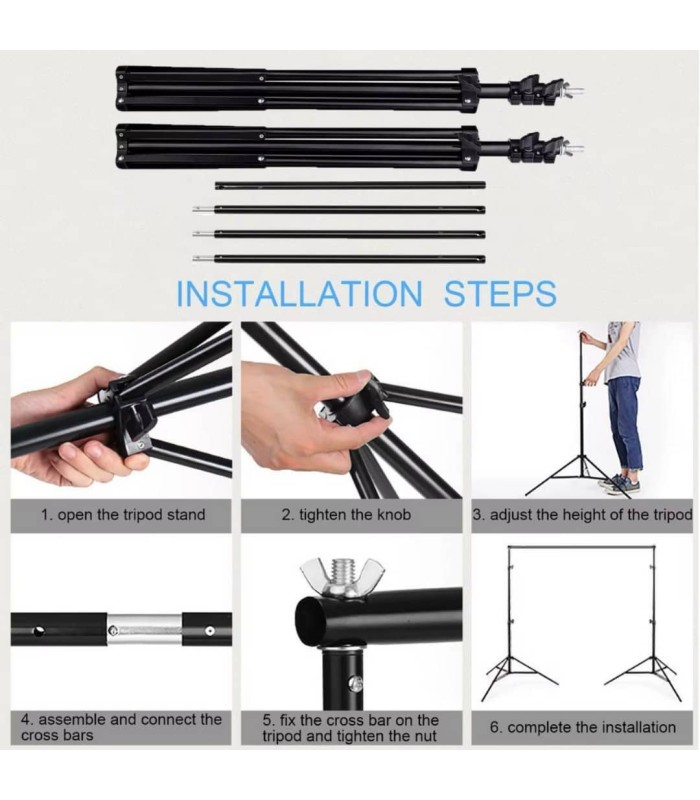 INSTALLATION STEPS

1. open the tripod stand

2. tighten the knob

3. adjust the height of the tripod

4. assemble and connect the cross bars

5. fix the cross bar on the tripod and tighten the nut

6. complete the installation