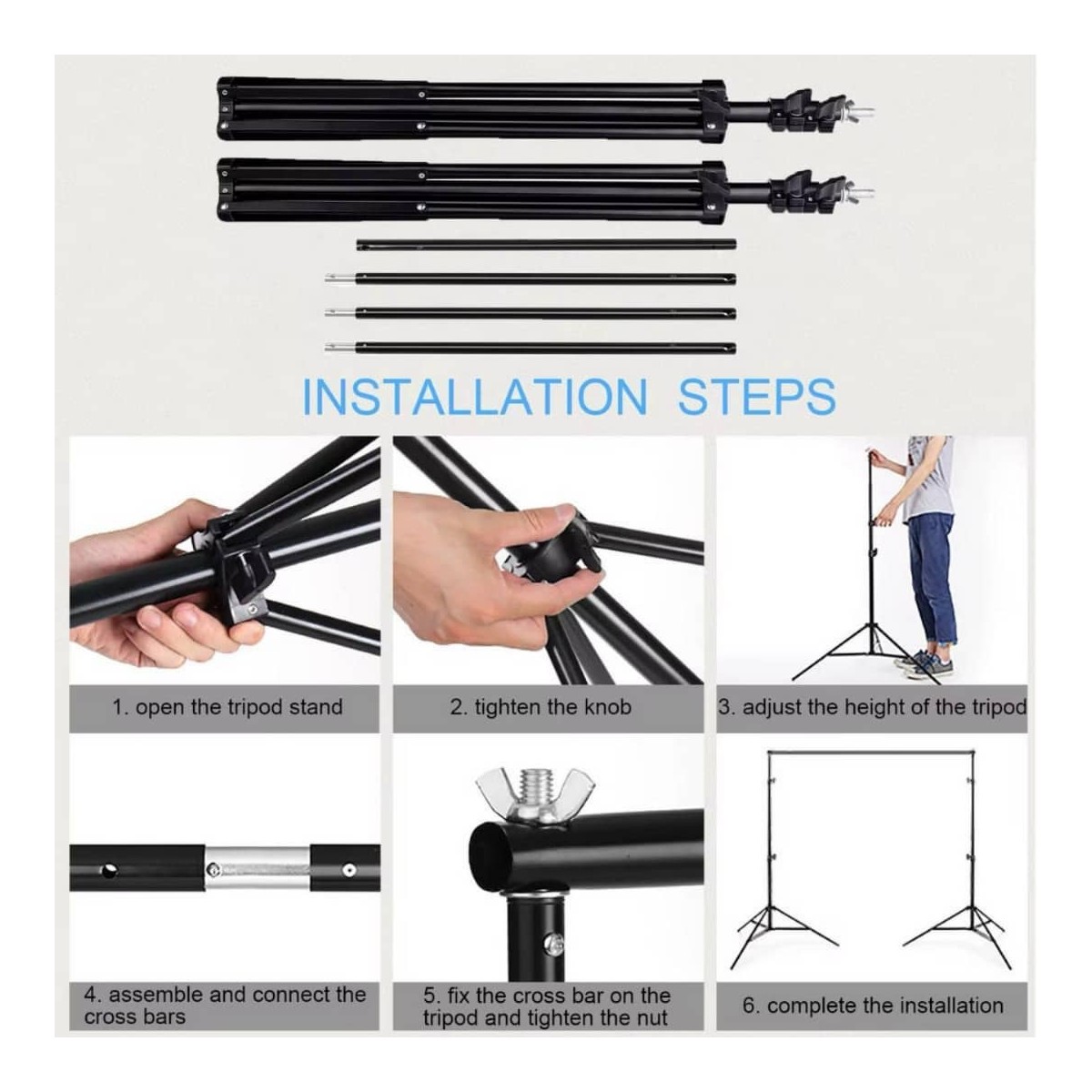 INSTALLATION STEPS

1. open the tripod stand

2. tighten the knob

3. adjust the height of the tripod

4. assemble and connect the cross bars

5. fix the cross bar on the tripod and tighten the nut

6. complete the installation