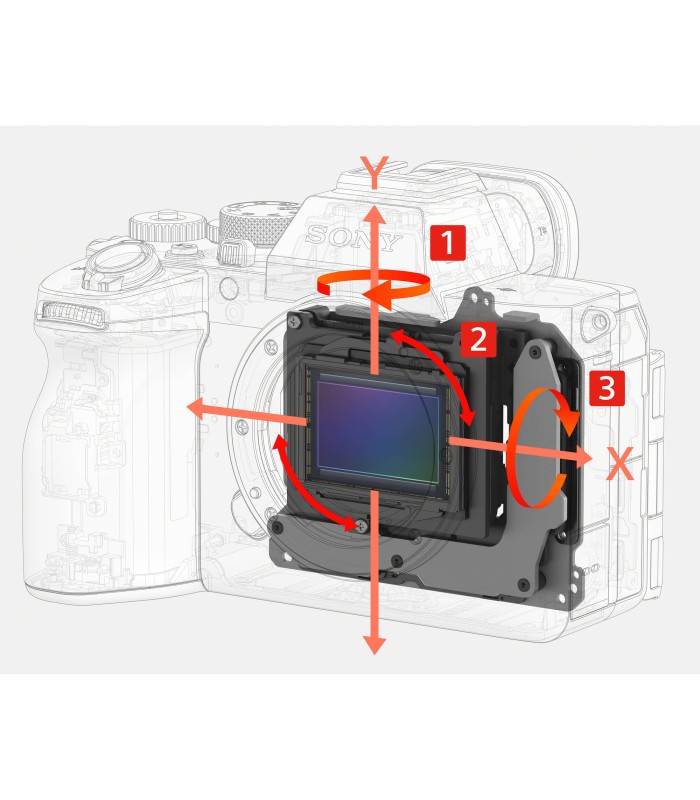 Y
SONY
1
2
3
X