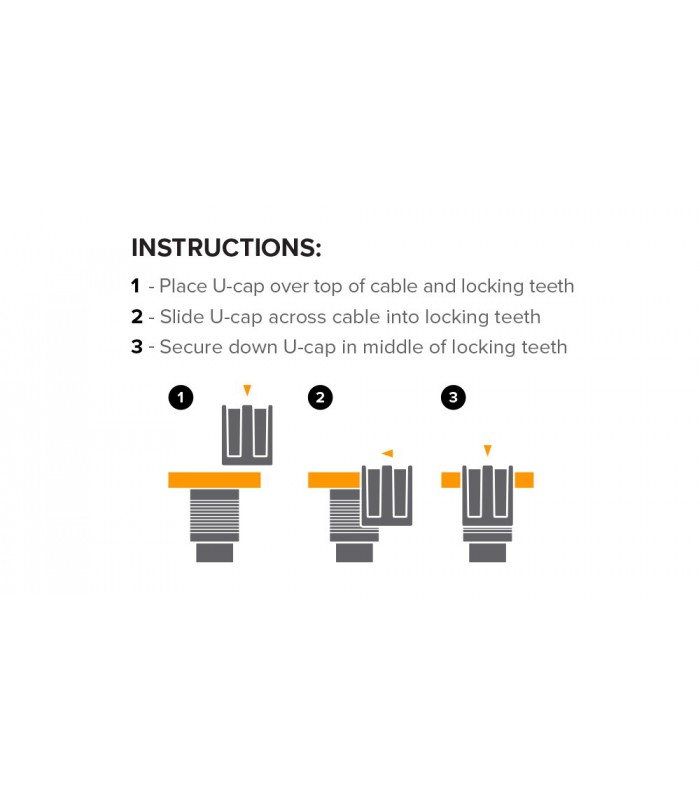 INSTRUCTIONS:

1 - Place U-cap over top of cable and locking teeth
2 - Slide U-cap across cable into locking teeth
3 - Secure down U-cap in middle of locking teeth

1

2

3