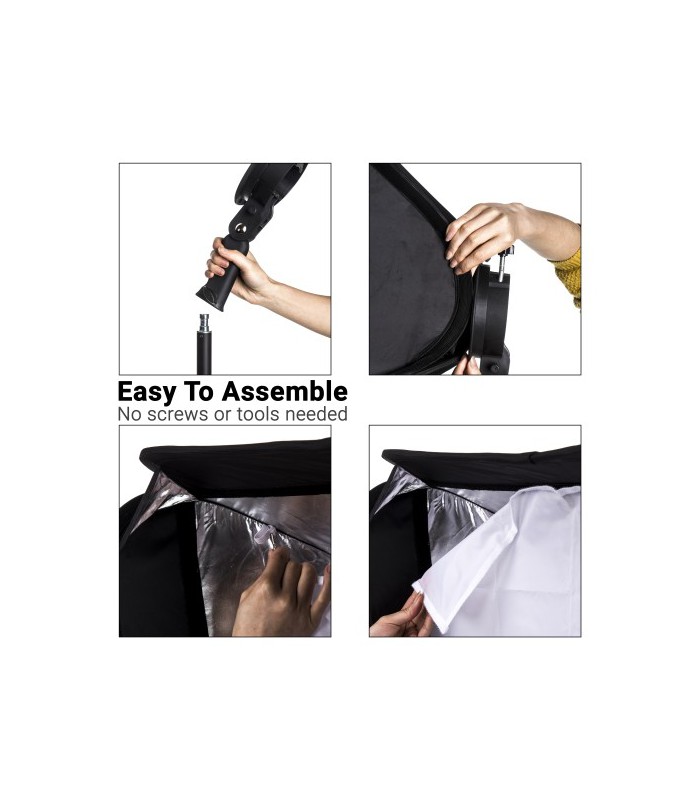 Easy To Assemble
No screws or tools needed