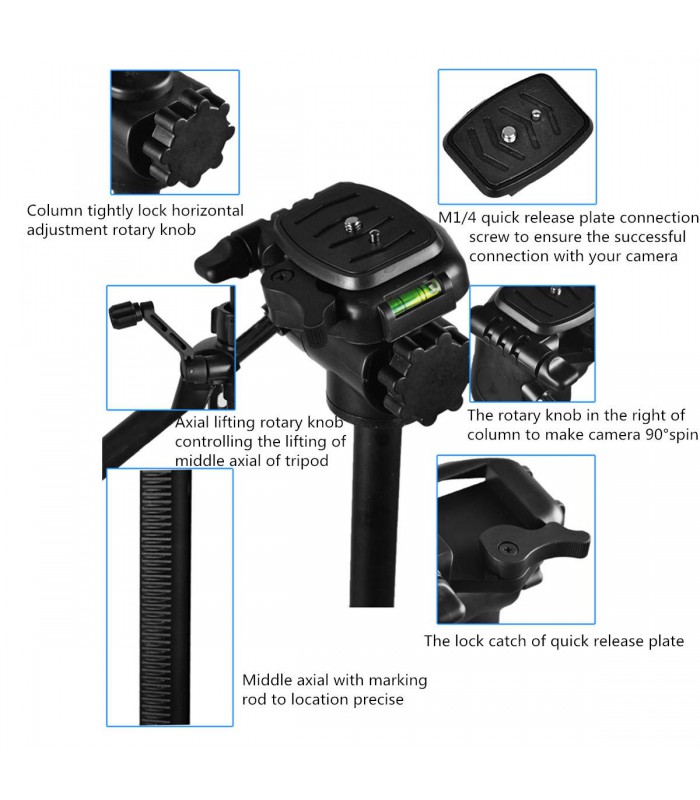 Column tightly lock horizontal adjustment rotary knob

M1/4 quick release plate connection screw to ensure the successful connection with your camera

Axial lifting rotary knob controlling the lifting of middle axial of tripod

The rotary knob in the right of column to make camera 90°spin

The lock catch of quick release plate

Middle axial with marking rod to location precise