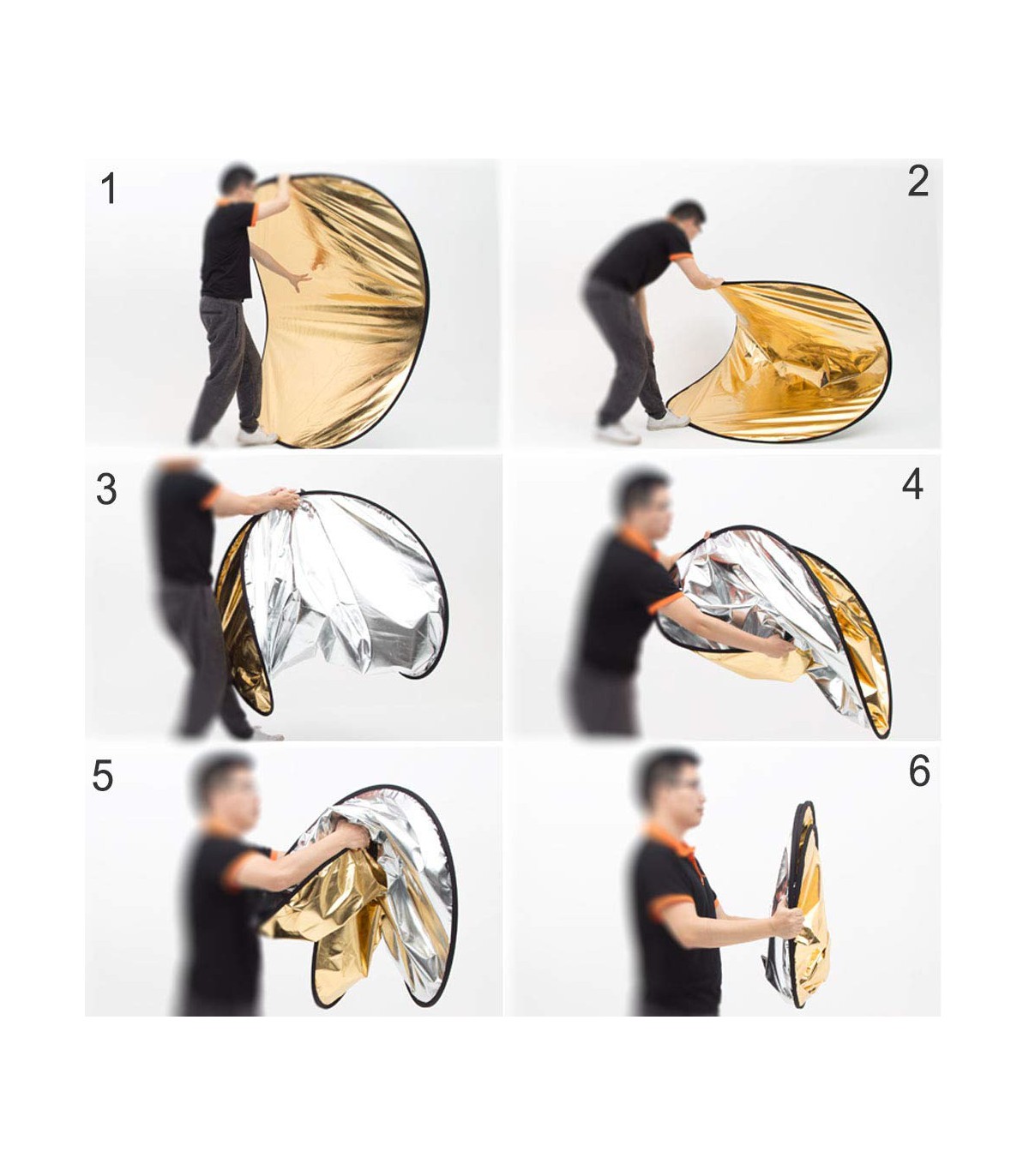 1
2
3
4
5
6