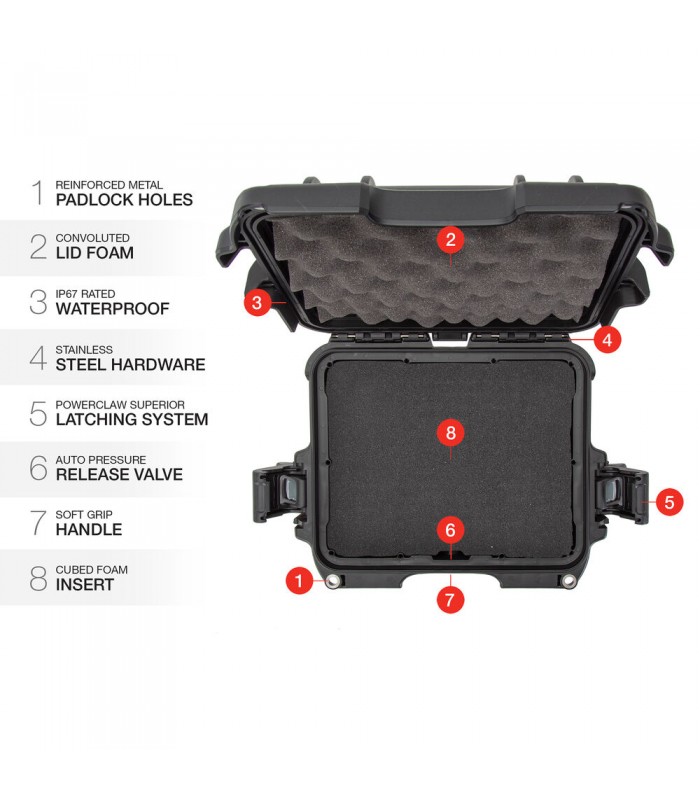 1 REINFORCED METAL
PADLOCK HOLES

2 CONVOLUTED
LID FOAM

3 IP67 RATED
WATERPROOF

4 STAINLESS
STEEL HARDWARE

5 POWERCLAW SUPERIOR
LATCHING SYSTEM

6 AUTO PRESSURE
RELEASE VALVE

7 SOFT GRIP
HANDLE

8 CUBED FOAM
INSERT

2

3

4

8

5

6

1

7