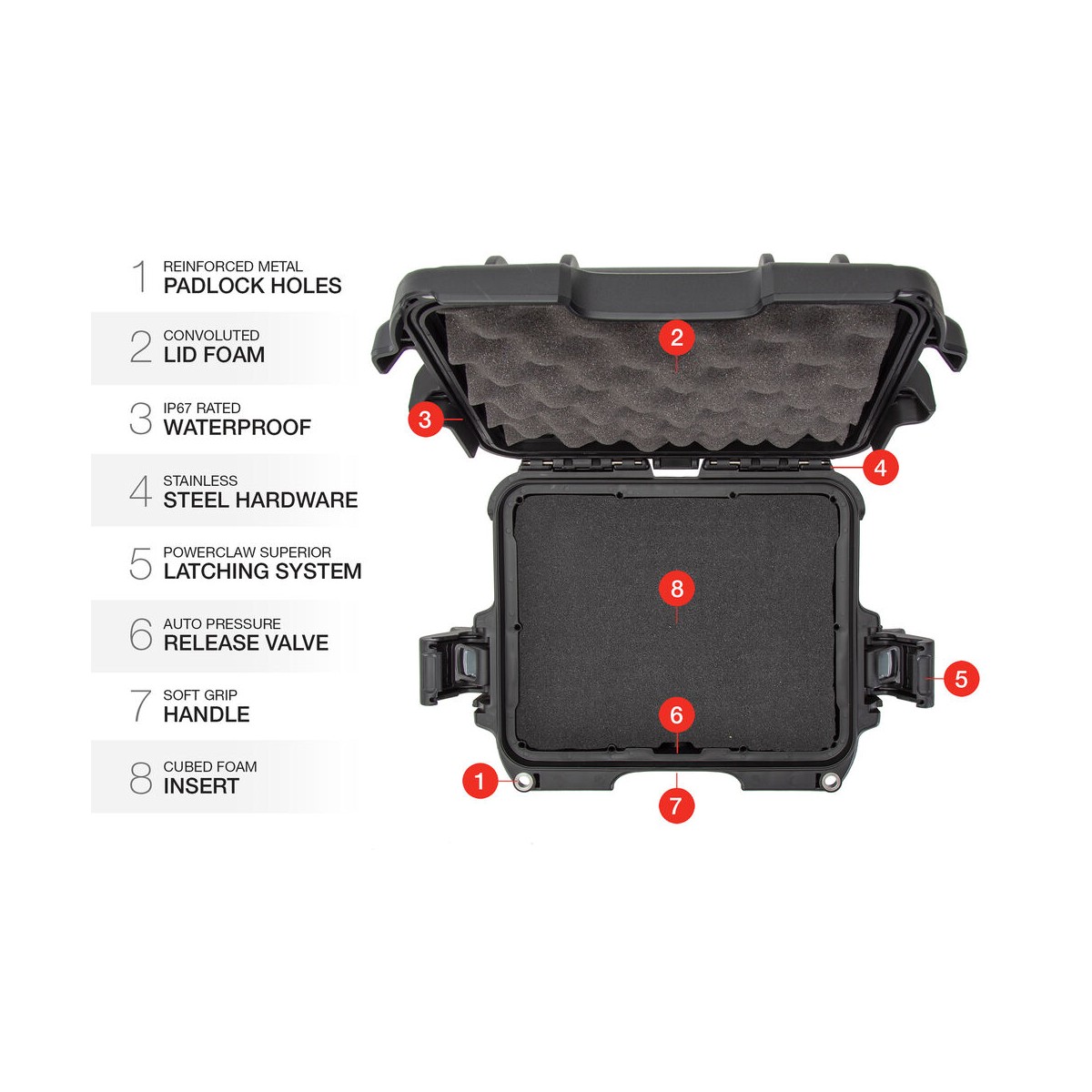 1 REINFORCED METAL
PADLOCK HOLES

2 CONVOLUTED
LID FOAM

3 IP67 RATED
WATERPROOF

4 STAINLESS
STEEL HARDWARE

5 POWERCLAW SUPERIOR
LATCHING SYSTEM

6 AUTO PRESSURE
RELEASE VALVE

7 SOFT GRIP
HANDLE

8 CUBED FOAM
INSERT

2
3
4
8
5
6
1
7