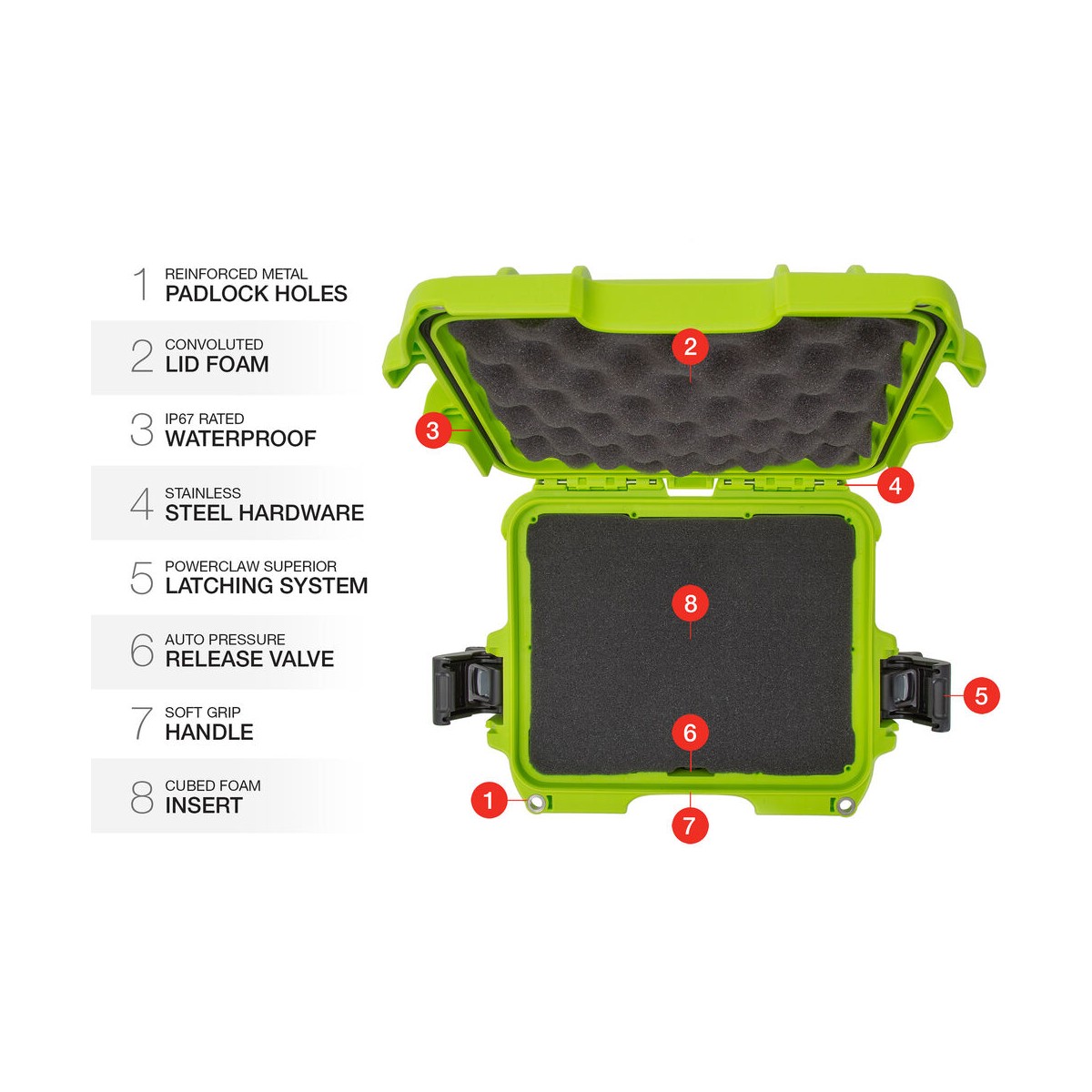 1 REINFORCED METAL PADLOCK HOLES

2 CONVOLUTED LID FOAM

3 IP67 RATED WATERPROOF

4 STAINLESS STEEL HARDWARE

5 POWERCLAW SUPERIOR LATCHING SYSTEM

6 AUTO PRESSURE RELEASE VALVE

7 SOFT GRIP HANDLE

8 CUBED FOAM INSERT

2
3
4
8
5
6
1
7