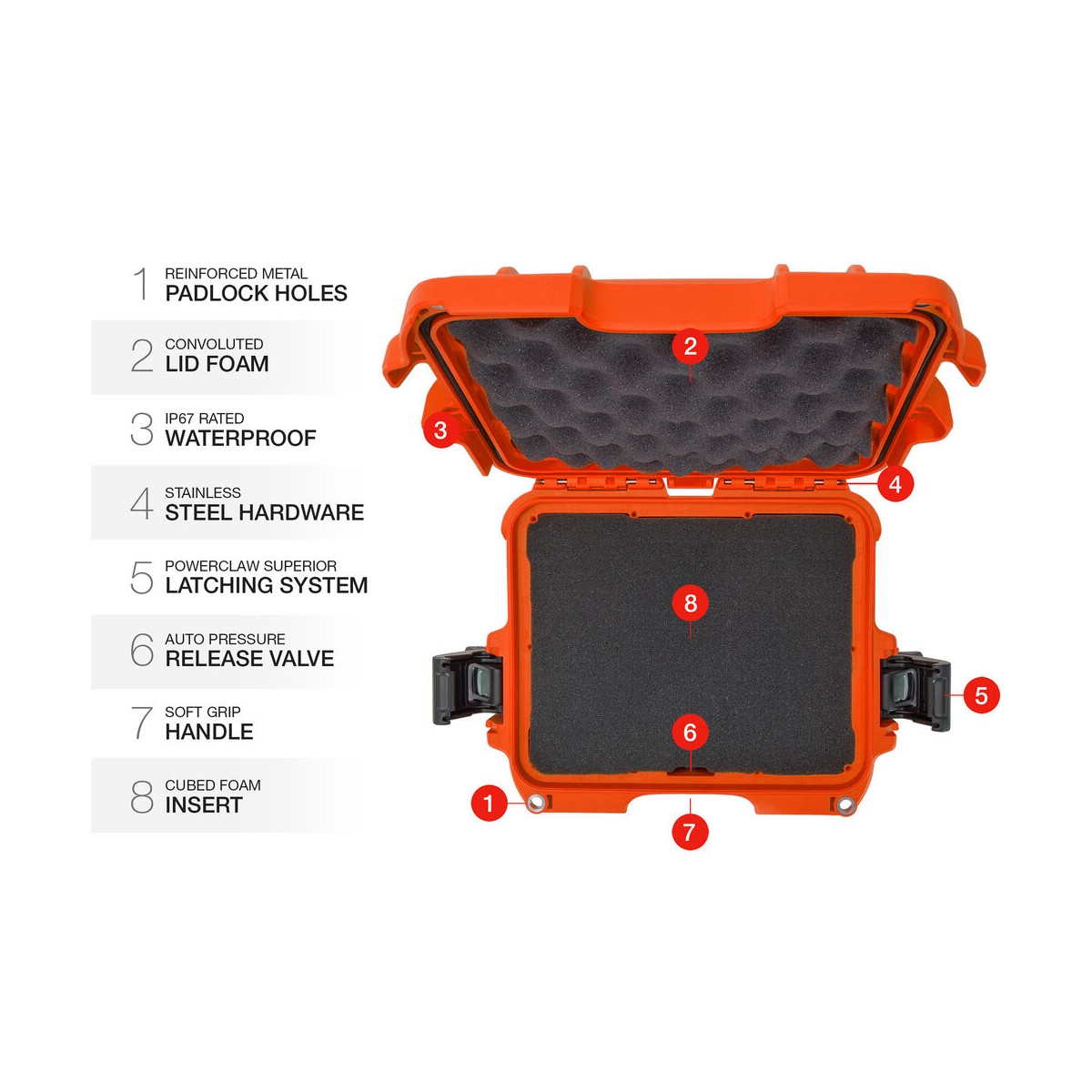 1 REINFORCED METAL
PADLOCK HOLES

2 CONVOLUTED
LID FOAM

3 IP67 RATED
WATERPROOF

4 STAINLESS
STEEL HARDWARE

5 POWERCLAW SUPERIOR
LATCHING SYSTEM

6 AUTO PRESSURE
RELEASE VALVE

7 SOFT GRIP
HANDLE

8 CUBED FOAM
INSERT

2
3
4
8
5
6
1
7