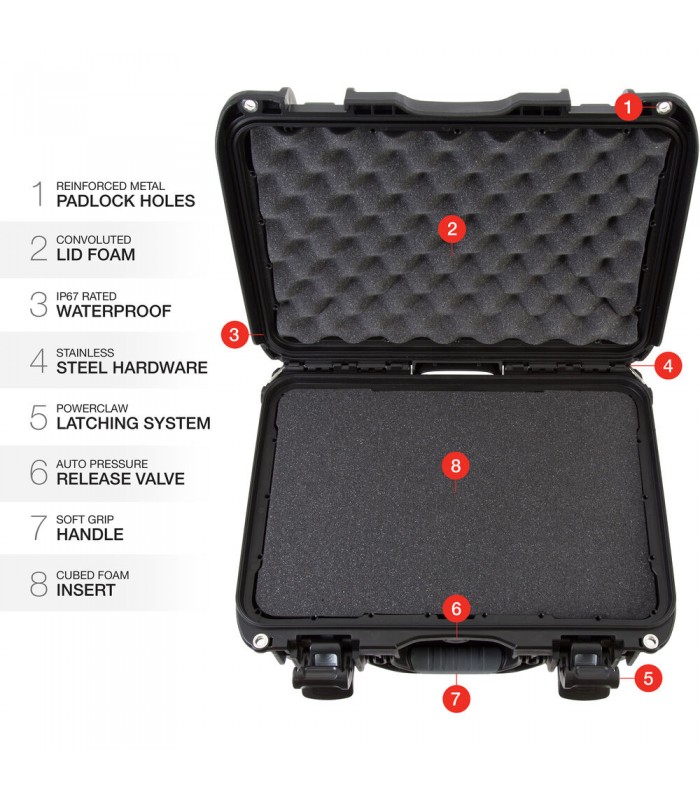 1 REINFORCED METAL
PADLOCK HOLES

2 CONVOLUTED
LID FOAM

3 IP67 RATED
WATERPROOF

4 STAINLESS
STEEL HARDWARE

5 POWERCLAW
LATCHING SYSTEM

6 AUTO PRESSURE
RELEASE VALVE

7 SOFT GRIP
HANDLE

8 CUBED FOAM
INSERT

1

2

3

4

8

6

5

7