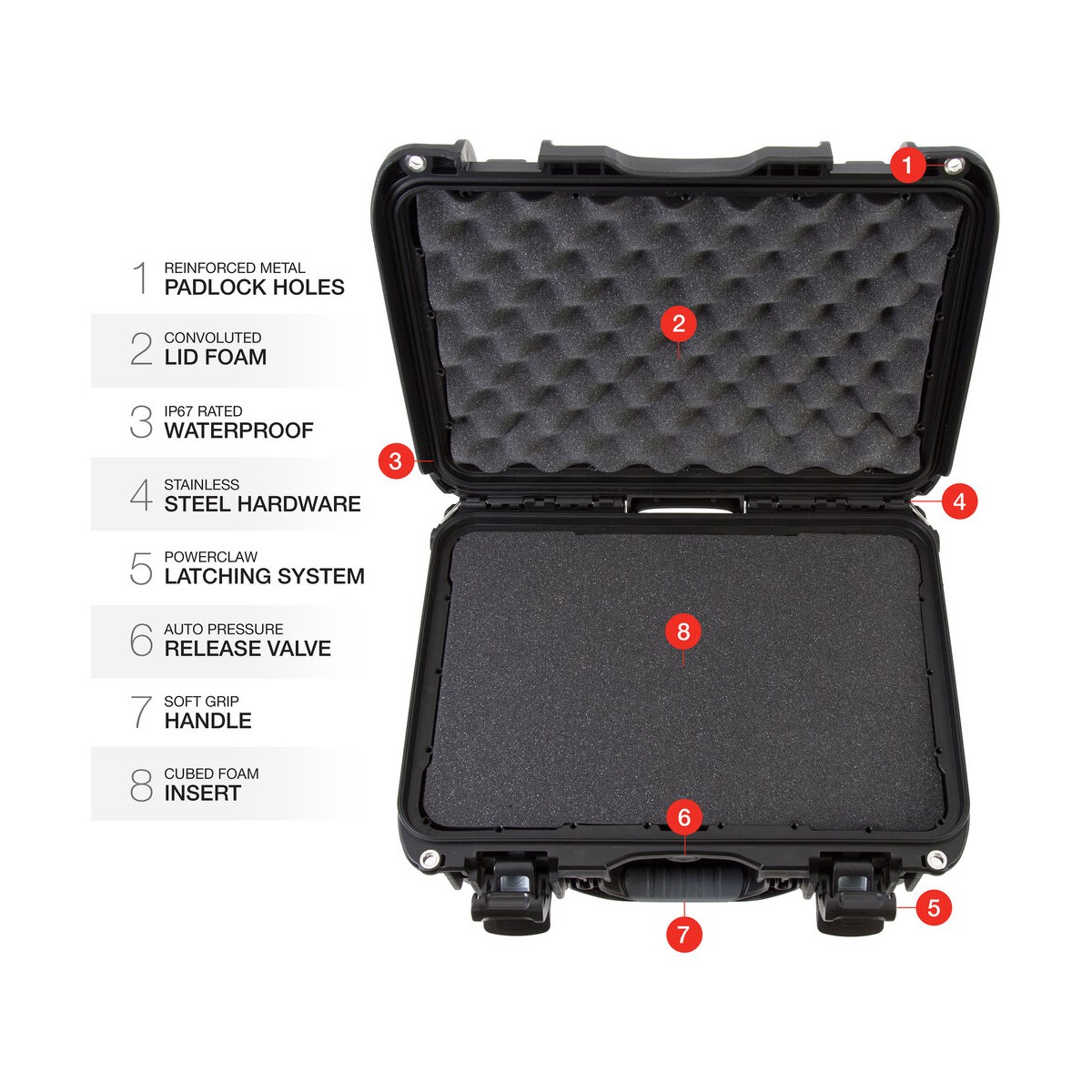 1 REINFORCED METAL PADLOCK HOLES

2 CONVOLUTED LID FOAM

3 IP67 RATED WATERPROOF

4 STAINLESS STEEL HARDWARE

5 POWERCLAW LATCHING SYSTEM

6 AUTO PRESSURE RELEASE VALVE

7 SOFT GRIP HANDLE

8 CUBED FOAM INSERT

1

2

3

4

8

6

5

7