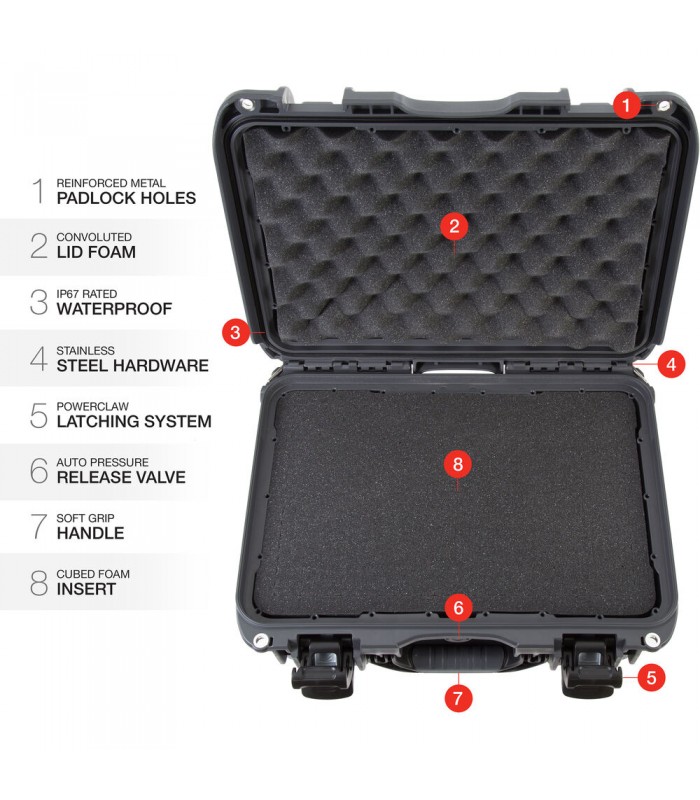 1 REINFORCED METAL
PADLOCK HOLES

2 CONVOLUTED
LID FOAM

3 IP67 RATED
WATERPROOF

4 STAINLESS
STEEL HARDWARE

5 POWERCLAW
LATCHING SYSTEM

6 AUTO PRESSURE
RELEASE VALVE

7 SOFT GRIP
HANDLE

8 CUBED FOAM
INSERT

1

2

3

4

8

6

5

7