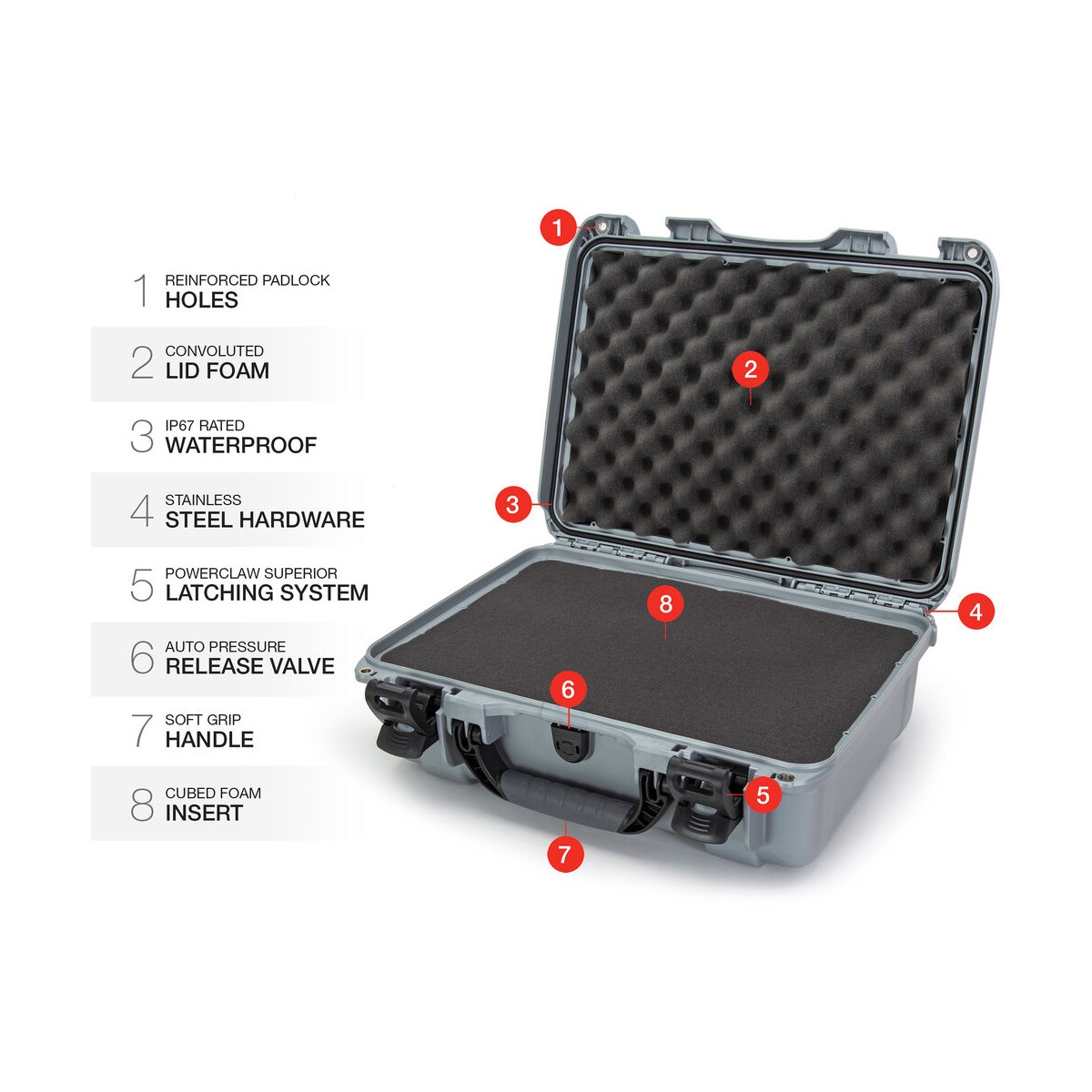 1 REINFORCED PADLOCK HOLES

2 CONVOLUTED LID FOAM

3 IP67 RATED WATERPROOF

4 STAINLESS STEEL HARDWARE

5 POWERCLAW SUPERIOR LATCHING SYSTEM

6 AUTO PRESSURE RELEASE VALVE

7 SOFT GRIP HANDLE

8 CUBED FOAM INSERT

1

2

3

8

4

6

5

7