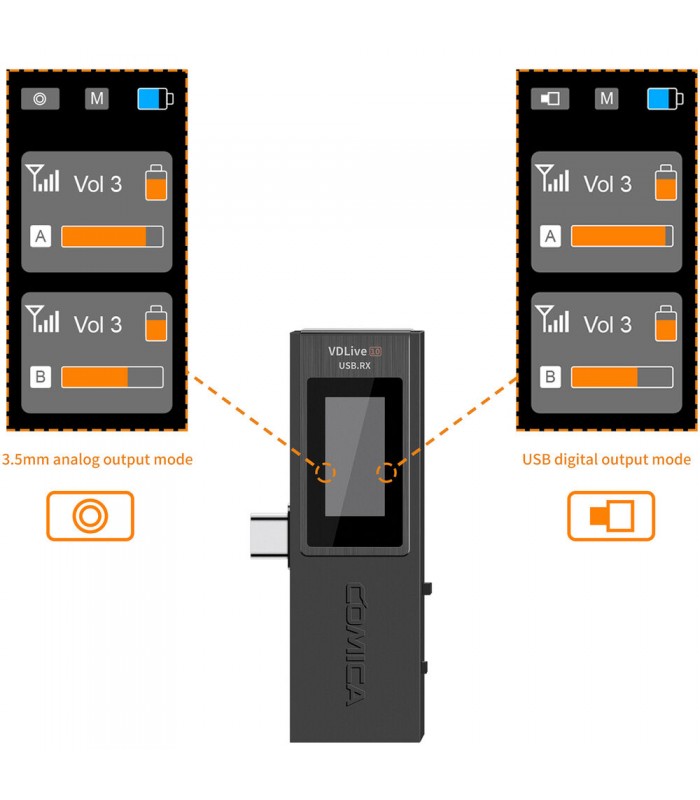 M

Vol 3

A

Vol 3

B

3.5mm analog output mode

VDLive 10
USB.RX

COMICA

M

Vol 3

A

Vol 3

B

USB digital output mode